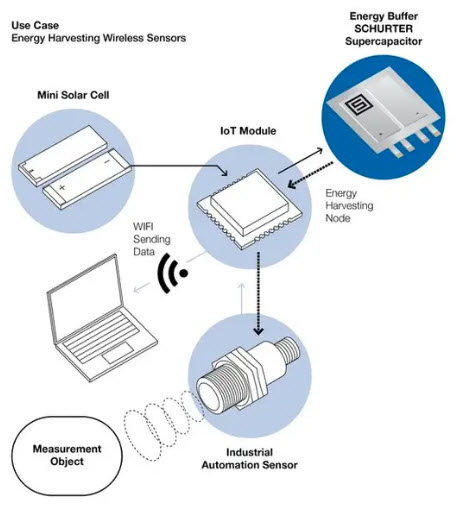 Use Case
Energy Harvesting Wireless Sensors

Energy Buffer
SCHURTER
Supercapacitor

Mini Solar Cell

IoT Module

Energy
Harvesting
Node

WIFI
Sending
Data

Measurement
Object

Industrial
Automation Sensor